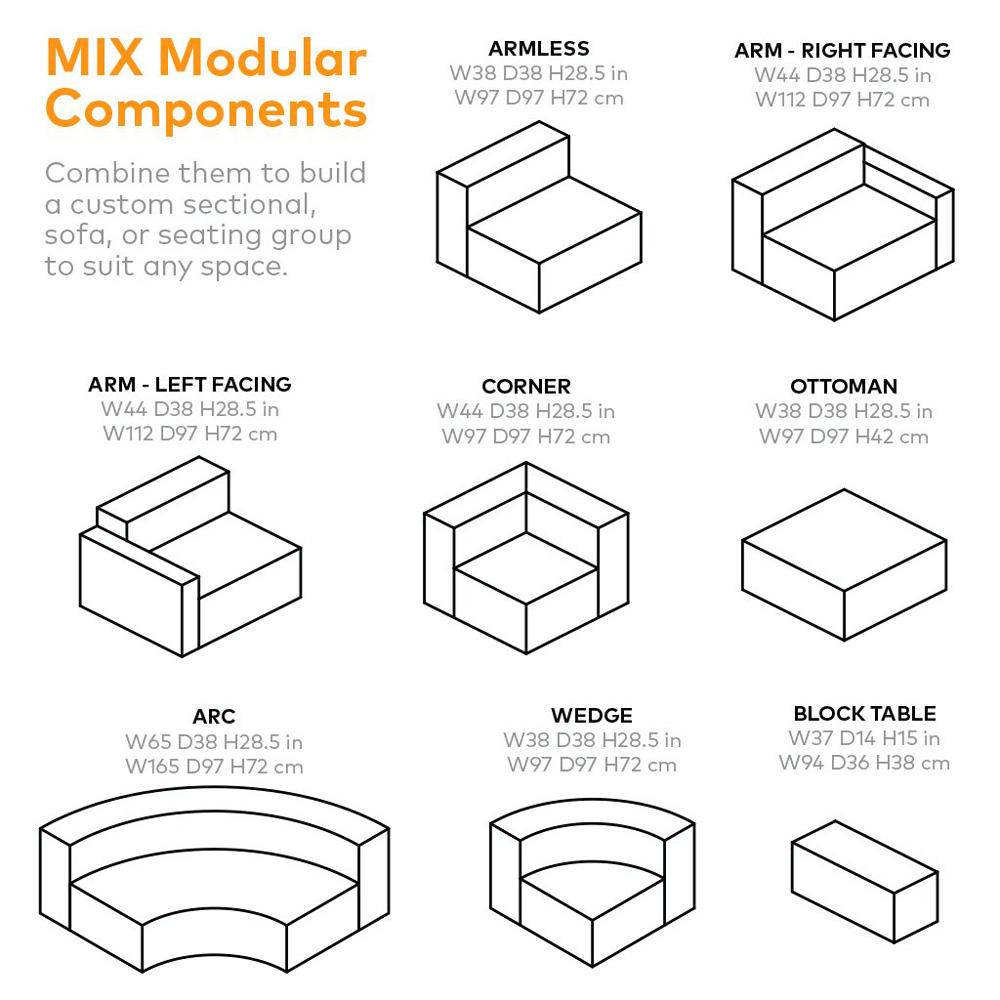 MIX Modular Components

Combine them to build a custom sectional, sofa, or seating group to suit any space.

ARMLESS
W38 D38 H28.5 in
W97 D97 H72 cm

ARM - RIGHT FACING
W44 D38 H28.5 in
W112 D97 H72 cm

ARM - LEFT FACING
W44 D38 H28.5 in
W112 D97 H72 cm

CORNER
W44 D38 H28.5 in
W97 D97 H72 cm

OTTOMAN
W38 D38 H28.5 in
W97 D97 H42 cm

ARC
W65 D38 H28.5 in
W165 D97 H72 cm

WEDGE
W38 D38 H28.5 in
W97 D97 H72 cm

BLOCK TABLE
W37 D14 H15 in
W94 D36 H38 cm