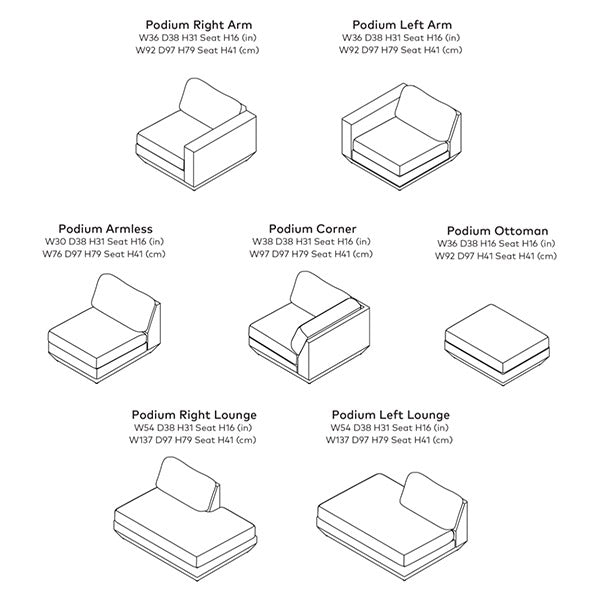 Podium Right Arm
W36 D38 H31 Seat H16 (in)
W92 D97 H79 Seat H41 (cm)

Podium Left Arm
W36 D38 H31 Seat H16 (in)
W92 D97 H79 Seat H41 (cm)

Podium Armless
W30 D38 H31 Seat H16 (in)
W76 D97 H79 Seat H41 (cm)

Podium Corner
W38 D38 H31 Seat H16 (in)
W97 D97 H79 Seat H41 (cm)

Podium Ottoman
W36 D38 H16 Seat H16 (in)
W92 D97 H41 Seat H41 (cm)

Podium Right Lounge
W54 D38 H31 Seat H16 (in)
W137 D97 H79 Seat H41 (cm)

Podium Left Lounge
W54 D38 H31 Seat H16 (in)
W137 D97 H79 Seat H41 (cm)