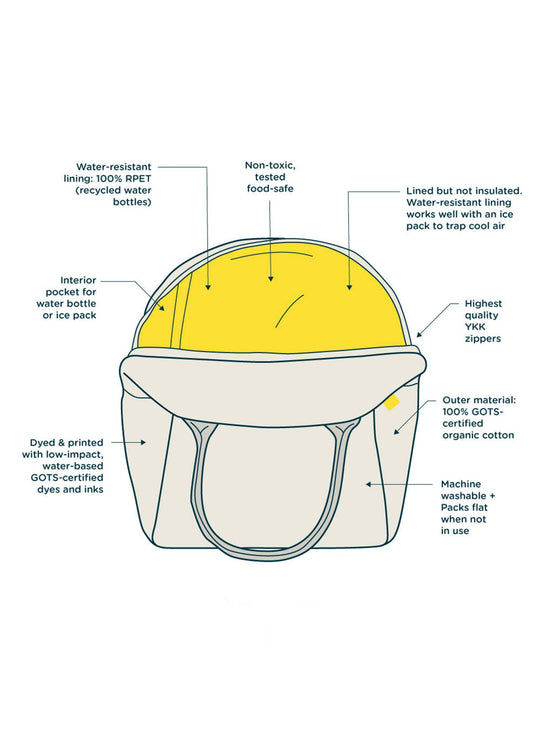 Water-resistant lining: 100% RPET (recycled water bottles)

Non-toxic, tested food-safe

Lined but not insulated. Water-resistant lining works well with an ice pack to trap cool air

Interior pocket for water bottle or ice pack

Highest quality YKK zippers

Outer material: 100% GOTS-certified organic cotton

Dyed & printed with low-impact, water-based GOTS-certified dyes and inks

Machine washable + Packs flat when not in use